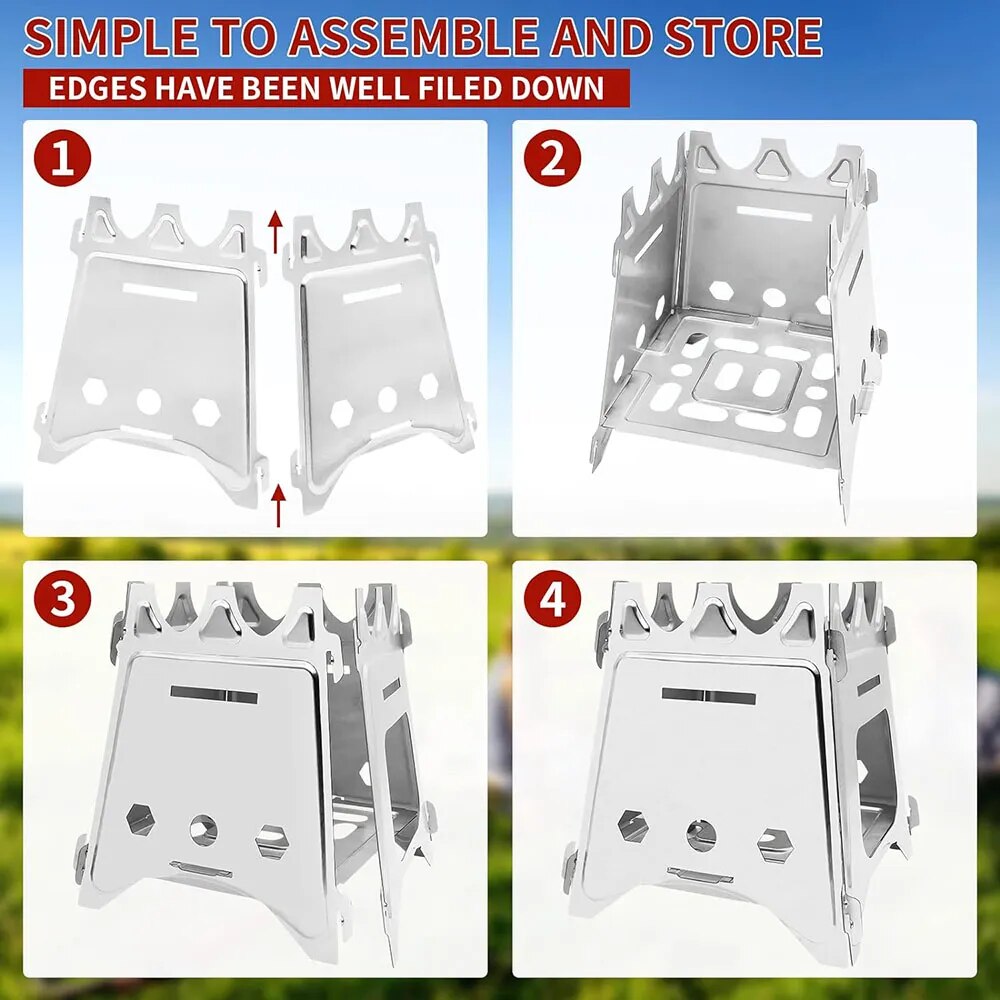 SIMPLE TO ASSEMBLE AND STORE

EDGES HAVE BEEN WELL FILED DOWN

1

2

3

4